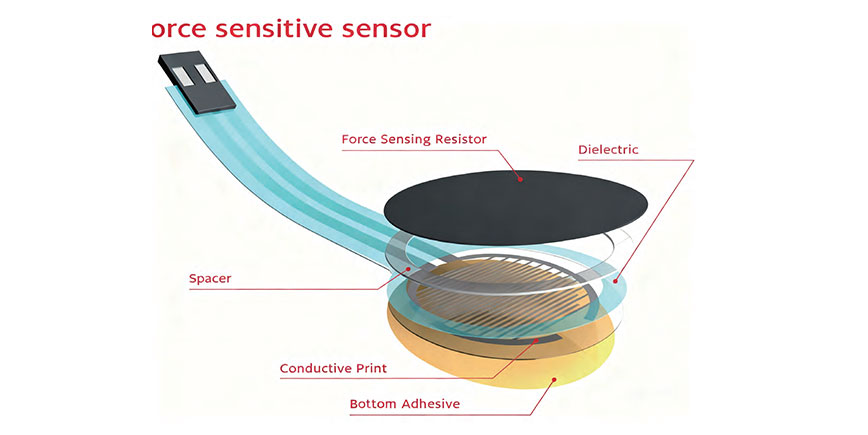 orce sensitive sensor

Force Sensing Resistor

Dielectric

Spacer

Conductive Print

Bottom Adhesive