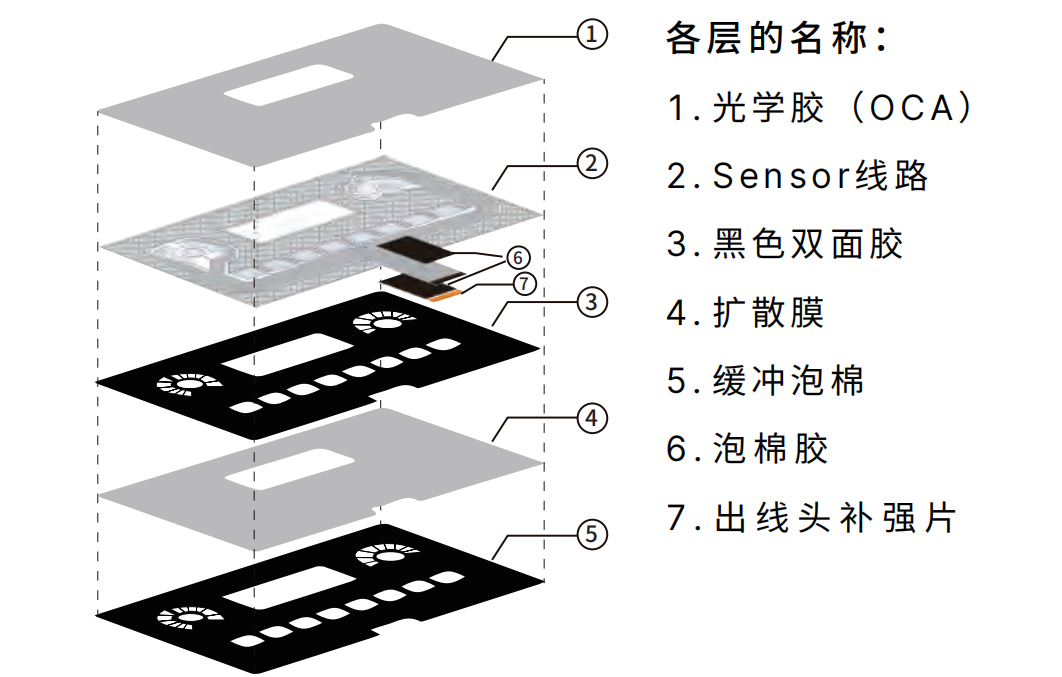 ①
②
⑥
⑦
③
④
⑤

各层的名称：

1. 光学胶（OCA）

2. Sensor线路

3. 黑色双面胶

4. 扩散膜

5. 缓冲泡棉

6. 泡棉胶

7. 出线头补强片